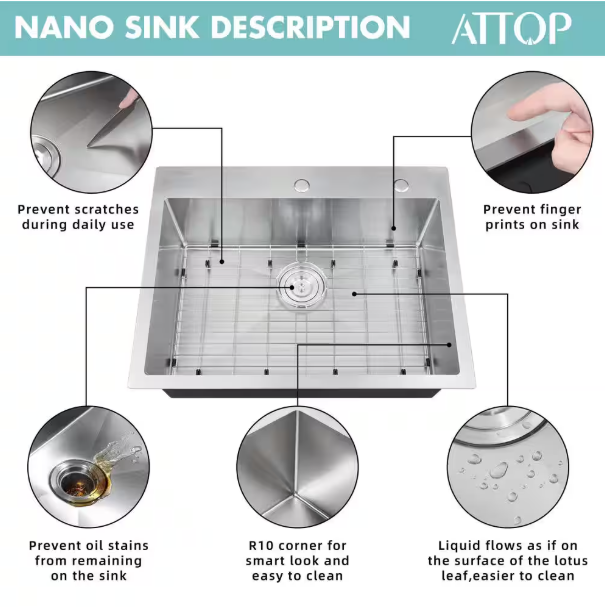 NANO SINK DESCRIPTION

ATTOP

Prevent scratches during daily use

Prevent finger prints on sink

Prevent oil stains from remaining on the sink

R10 corner for smart look and easy to clean

Liquid flows as if on the surface of the lotus leaf,easier to clean